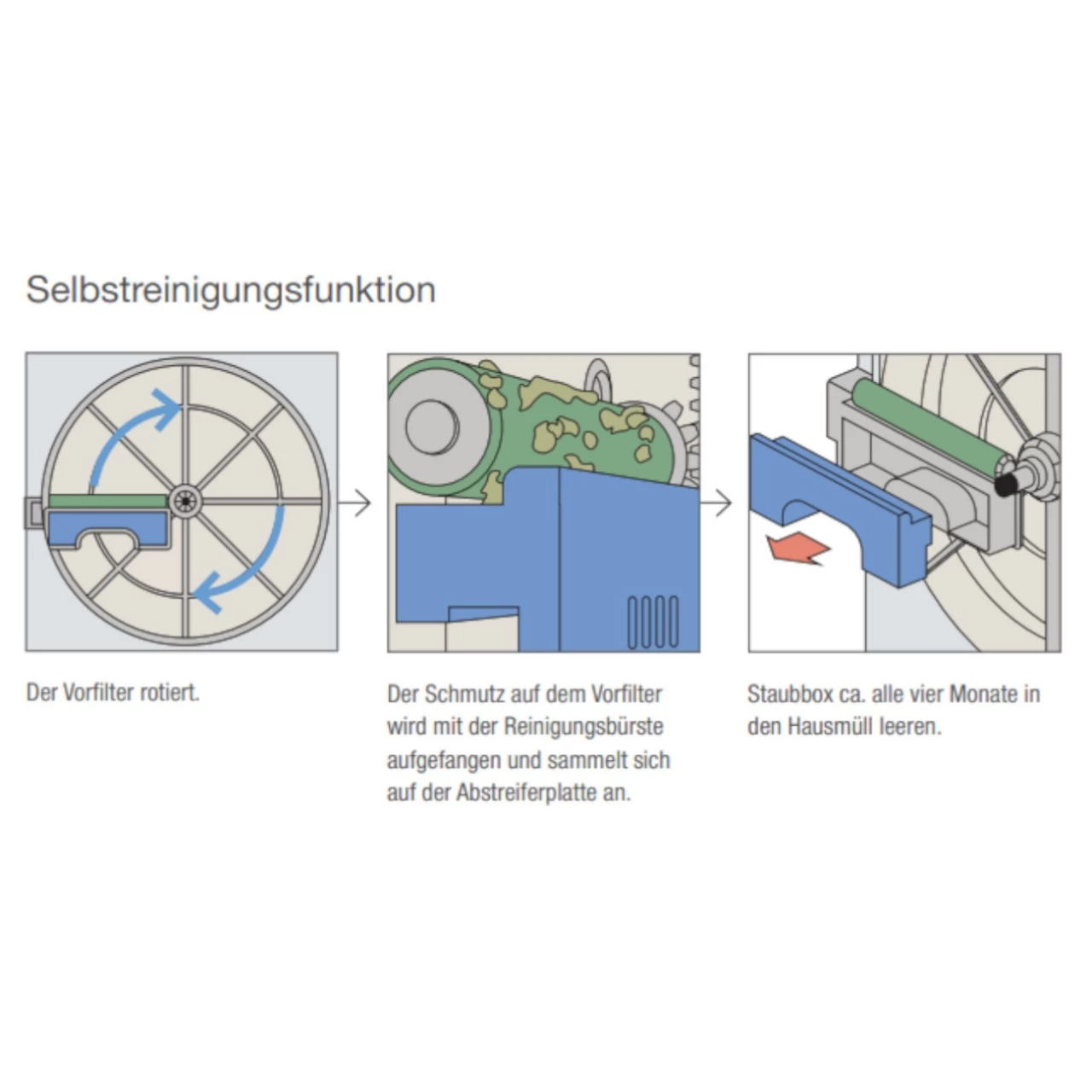 Selbstreinigungsfunktion

Der Vorfilter rotiert.

Der Schmutz auf dem Vorfilter wird mit der Reinigungsbürste aufgefangen und sammelt sich auf der Abstreiferplatte an.

Staubbox ca. alle vier Monate in den Hausmüll leeren.