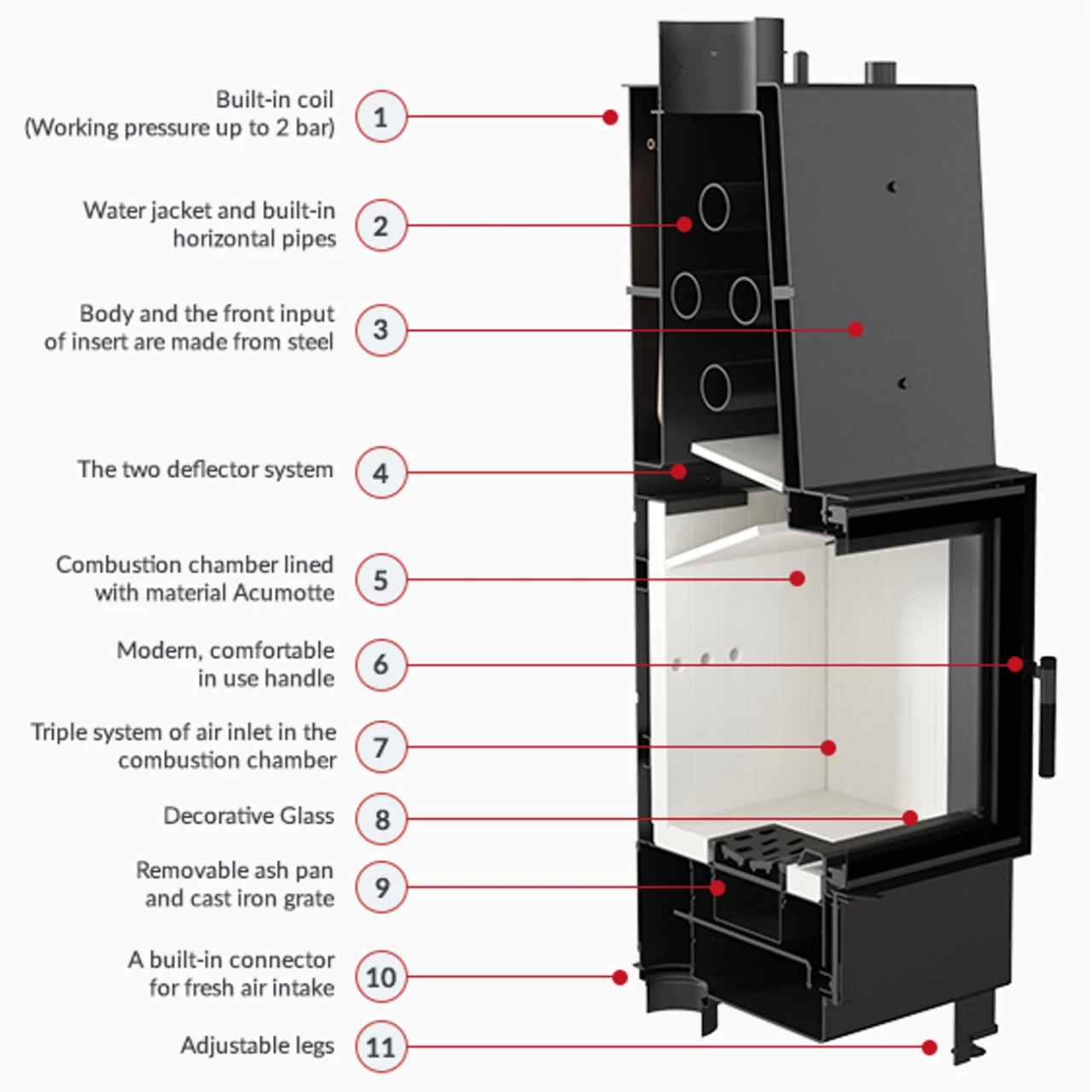 Built-in coil
(Working pressure up to 2 bar)
1

Water jacket and built-in horizontal pipes
2

Body and the front input of insert are made from steel
3

The two deflector system
4

Combustion chamber lined with material Acumotte
5

Modern, comfortable in use handle
6

Triple system of air inlet in the combustion chamber
7

Decorative Glass
8

Removable ash pan and cast iron grate
9

A built-in connector for fresh air intake
10

Adjustable legs
11