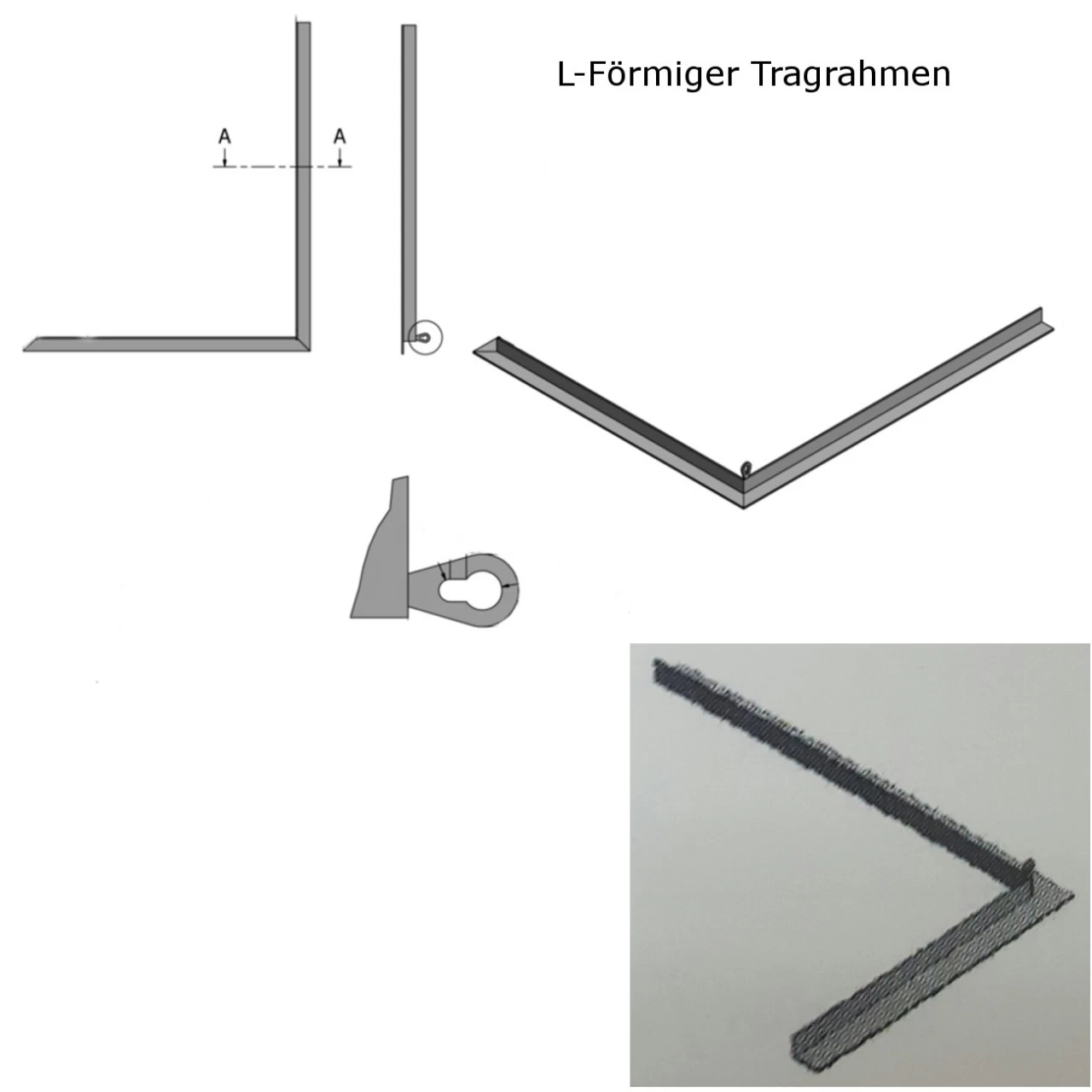 L-Förmiger Tragrahmen

A

A